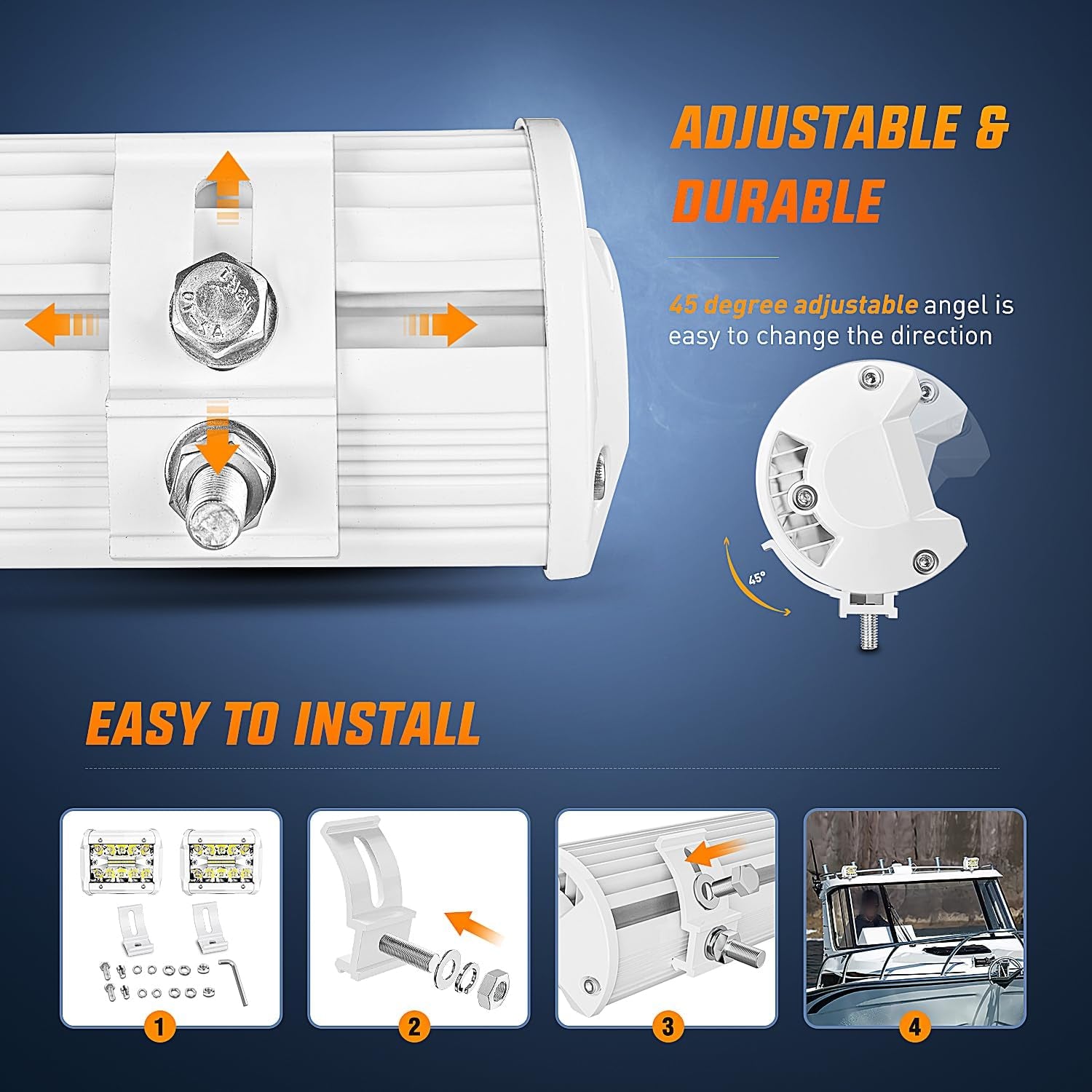 ADJUSTABLE & DURABLE

45 degree adjustable angel is easy to change the direction

45°

EASY TO INSTALL

1

2

3

4